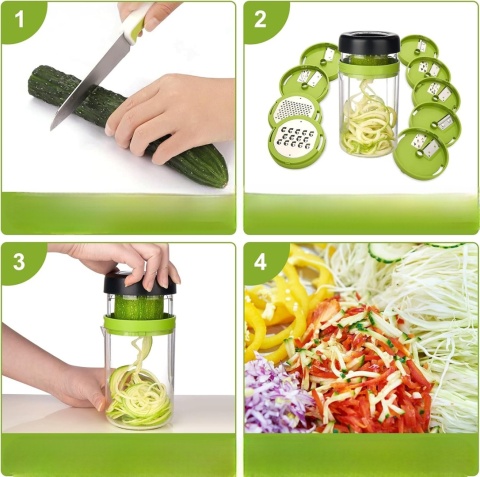 1

2

3

4