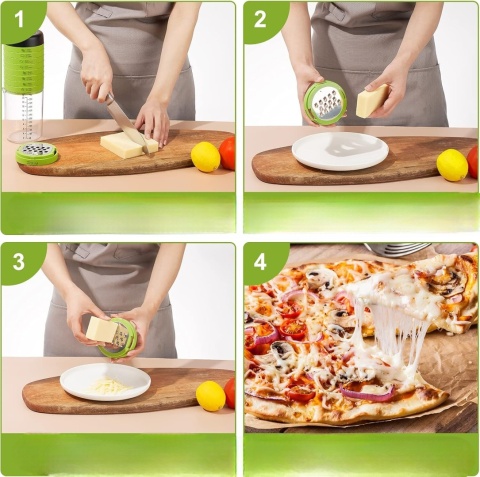 1

2

3

4