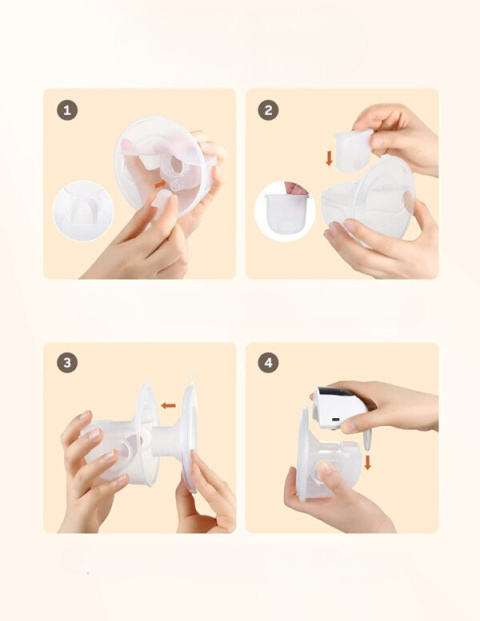 1

2

3

4