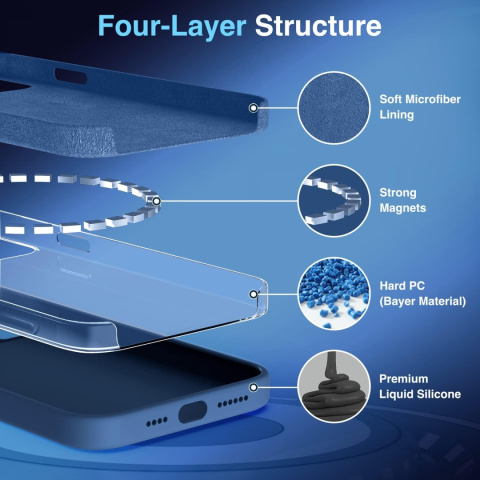 Four-Layer Structure

Soft Microfiber Lining

Strong Magnets

Hard PC (Bayer Material)

Premium Liquid Silicone