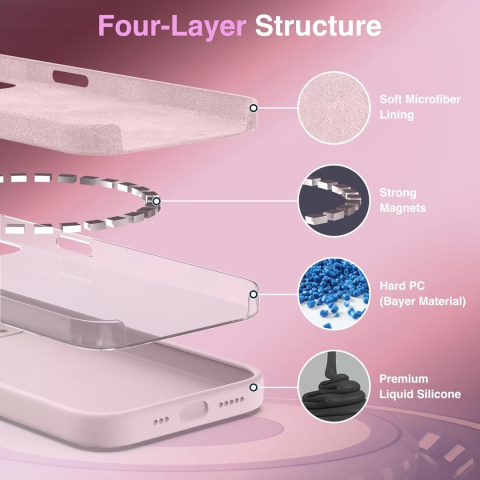 Four-Layer Structure

Soft Microfiber Lining

Strong Magnets

Hard PC (Bayer Material)

Premium Liquid Silicone