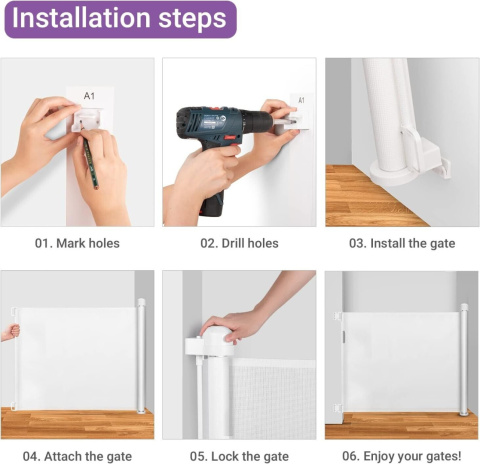 Installation steps

A1

A1

01. Mark holes

02. Drill holes

03. Install the gate

04. Attach the gate

05. Lock the gate

06. Enjoy your gates!