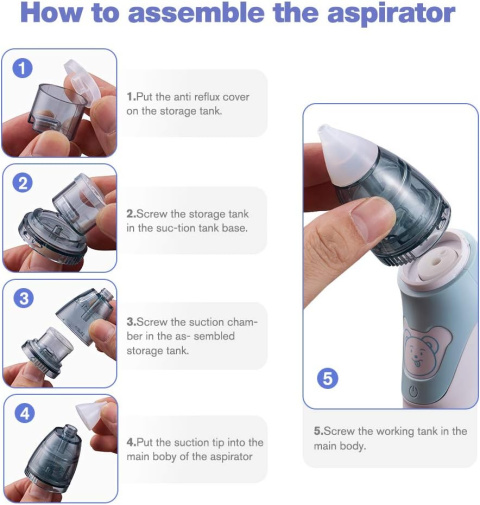 How to assemble the aspirator

1

1.Put the anti reflux cover on the storage tank.

2

2.Screw the storage tank in the suc-tion tank base.

3

3.Screw the suction chamber in the as- sembled storage tank.

4

4.Put the suction tip into the main boby of the aspirator

5

5.Screw the working tank in the main body.