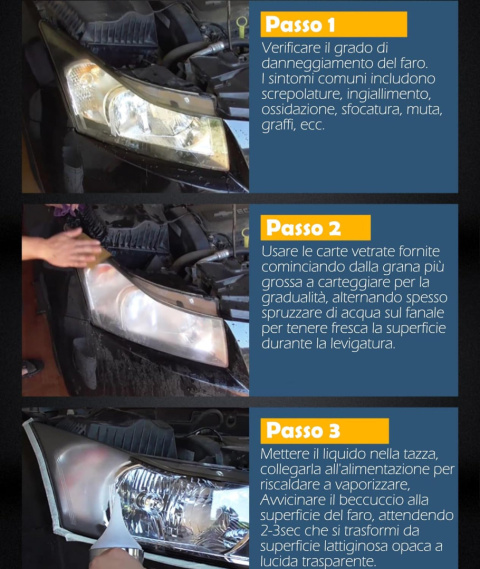 Passo 1

Verificare il grado di danneggiamento del faro. I sintomi comuni includono screpolature, ingiallimento, ossidazione, sfocatura, muta, graffi, ecc.

Passo 2

Usare le carte vetrate fornite cominciando dalla grana più grossa a carteggiare per la gradualità, alternando spesso spruzzare di acqua sul fanale per tenere fresca la superficie durante la levigatura.

Passo 3

Mettere il liquido nella tazza, collegarla all'alimentazione per riscaldare a vaporizzare, Avvicinare il beccuccio alla superficie del faro, attendendo 2-3sec che si trasformi da superficie lattiginosa opaca a lucida trasparente.