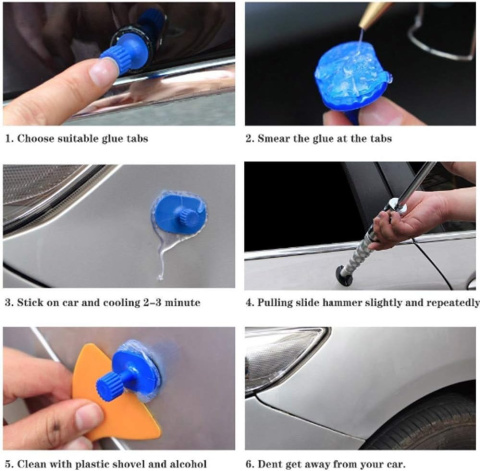 1. Choose suitable glue tabs

2. Smear the glue at the tabs

3. Stick on car and cooling 2-3 minute

4. Pulling slide hammer slightly and repeatedly

5. Clean with plastic shovel and alcohol

6. Dent get away from your car.