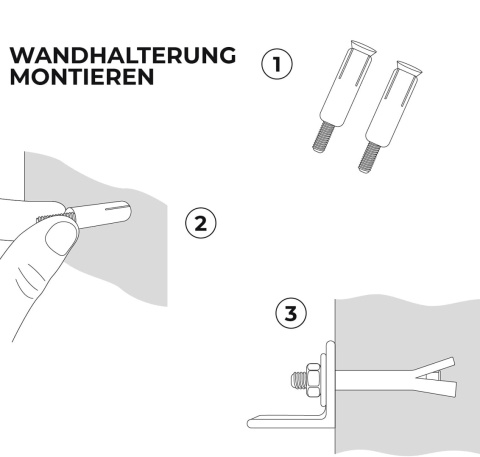 WANDHALTERUNG MONTIEREN

1

2

3