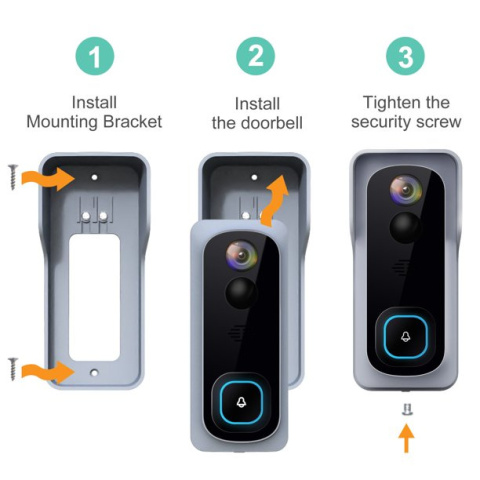 1
Install
Mounting Bracket

2
Install
the doorbell

3
Tighten the
security screw