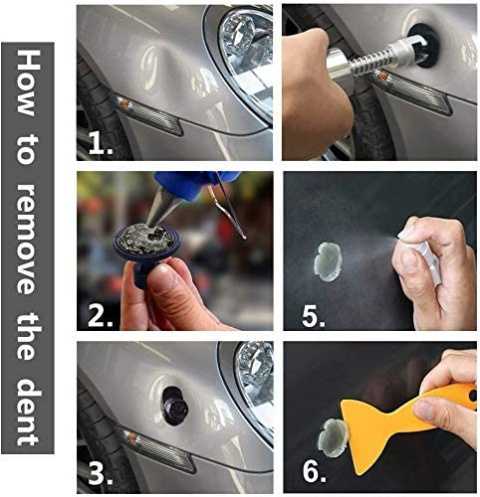 How to remove the dent

1.

2.

3.

5.

6.