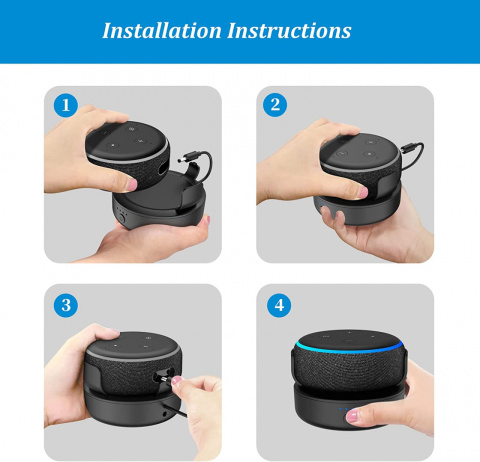 Installation Instructions

1

2

3

4