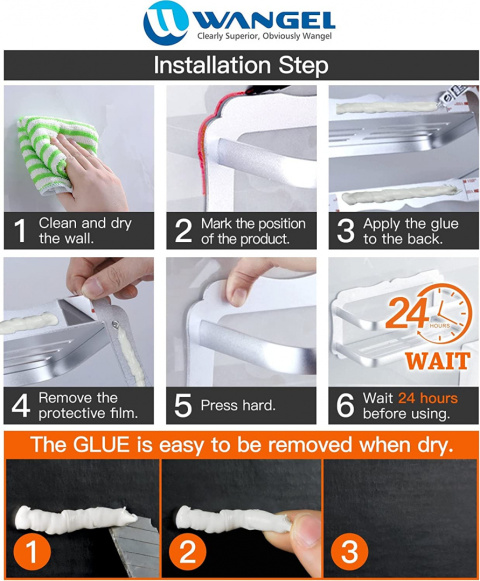 WANGEL
Clearly Superior, Obviously Wangel

Installation Step

1 Clean and dry the wall.

2 Mark the position of the product.

3 Apply the glue to the back.

4 Remove the protective film.

5 Press hard.

24 HOURS
WAIT

6 Wait 24 hours before using.

The GLUE is easy to be removed when dry.

1

2

3