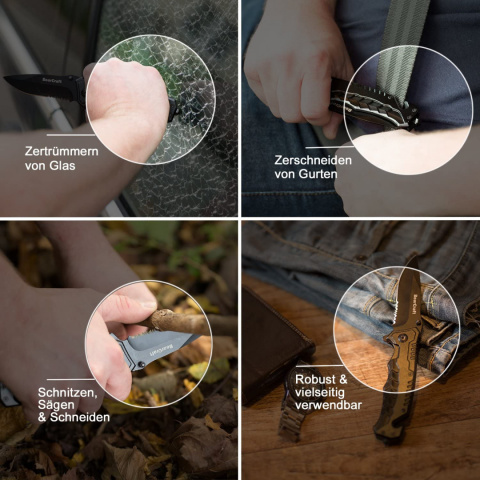 BearCraft

Zertrümmern von Glas

Zerschneiden von Gurten

BearCraft

Schnitzen, Sägen & Schneiden

BearCraft

Robust & vielseitig verwendbar