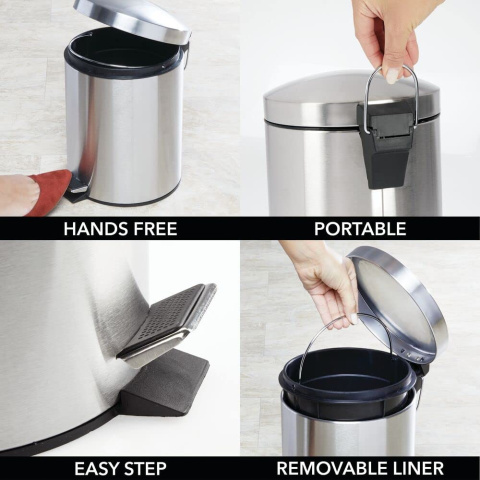 HANDS FREE

PORTABLE

EASY STEP

REMOVABLE LINER