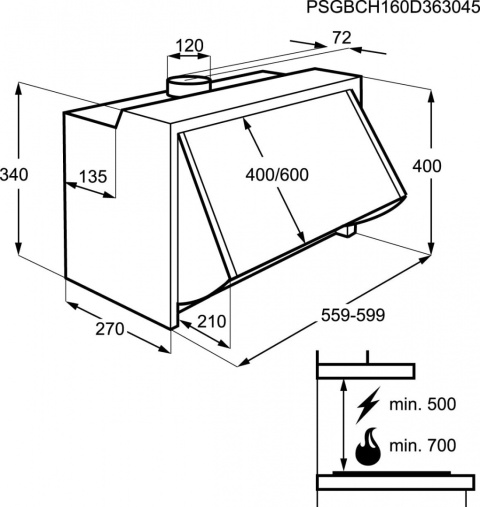 PSGBCH160D363045

120

72

340

135

400/600

400

270

210

559-599

min. 500

min. 700