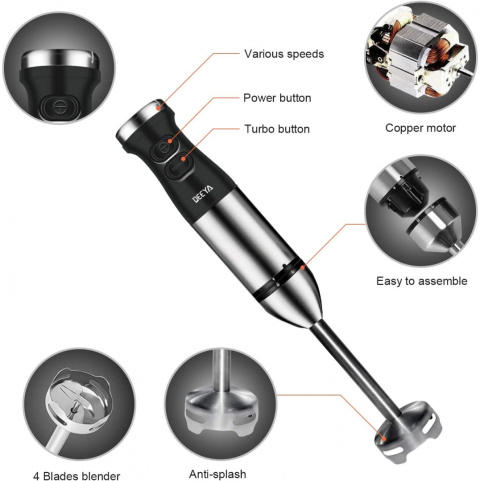 Various speeds

Power button

Turbo button

Copper motor

DEEYA

Easy to assemble

4 Blades blender

Anti-splash