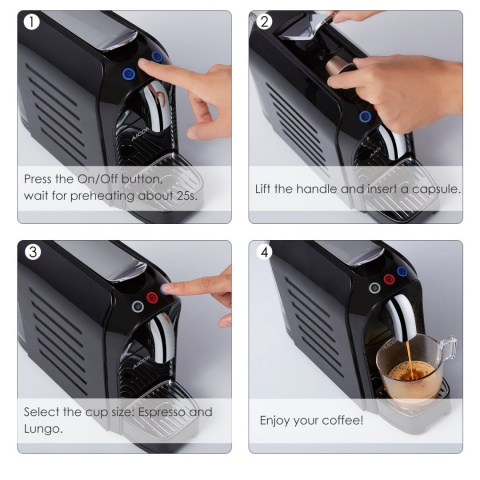 1

AICOK

Press the On/Off button, wait for preheating about 25s.

2

AICOK

Lift the handle and insert a capsule.

3

AICOK

Select the cup size: Espresso and Lungo.

4

AICOK

Enjoy your coffee!